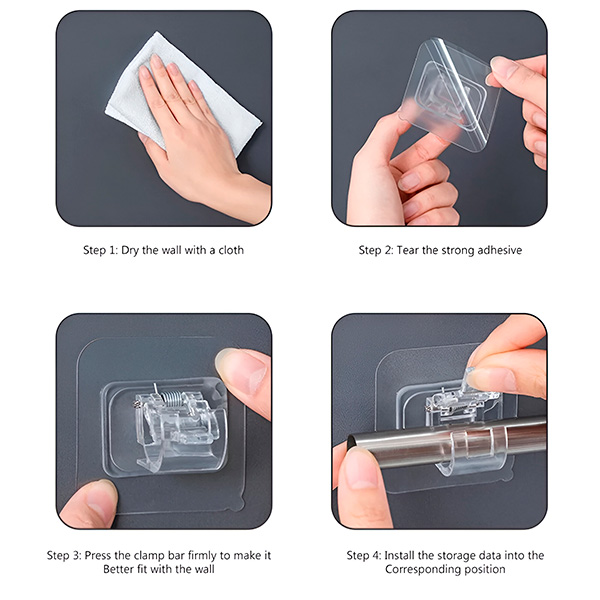 Step 1: Dry the wall with a cloth

Step 2: Tear the strong adhesive

Step 3: Press the clamp bar firmly to make it Better fit with the wall

Step 4: Install the storage data into the Corresponding position