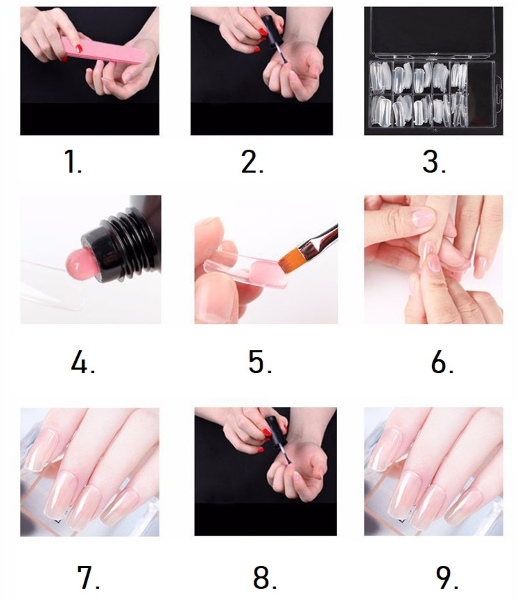 1.

2.

3.

4.

5.

6.

7.

8.

9.